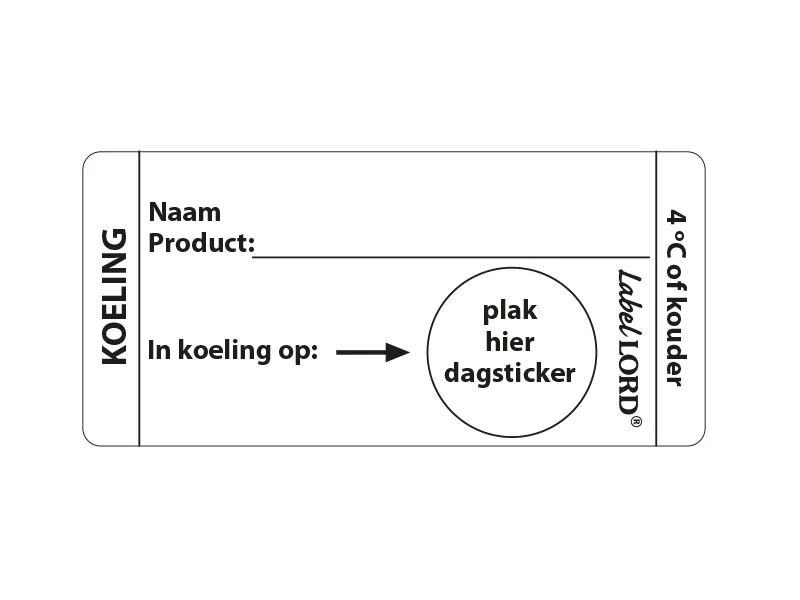 KOELING

Naam
Product:

In koeling op:

plak hier dagsticker

Label LORD®

4 °C of kouder